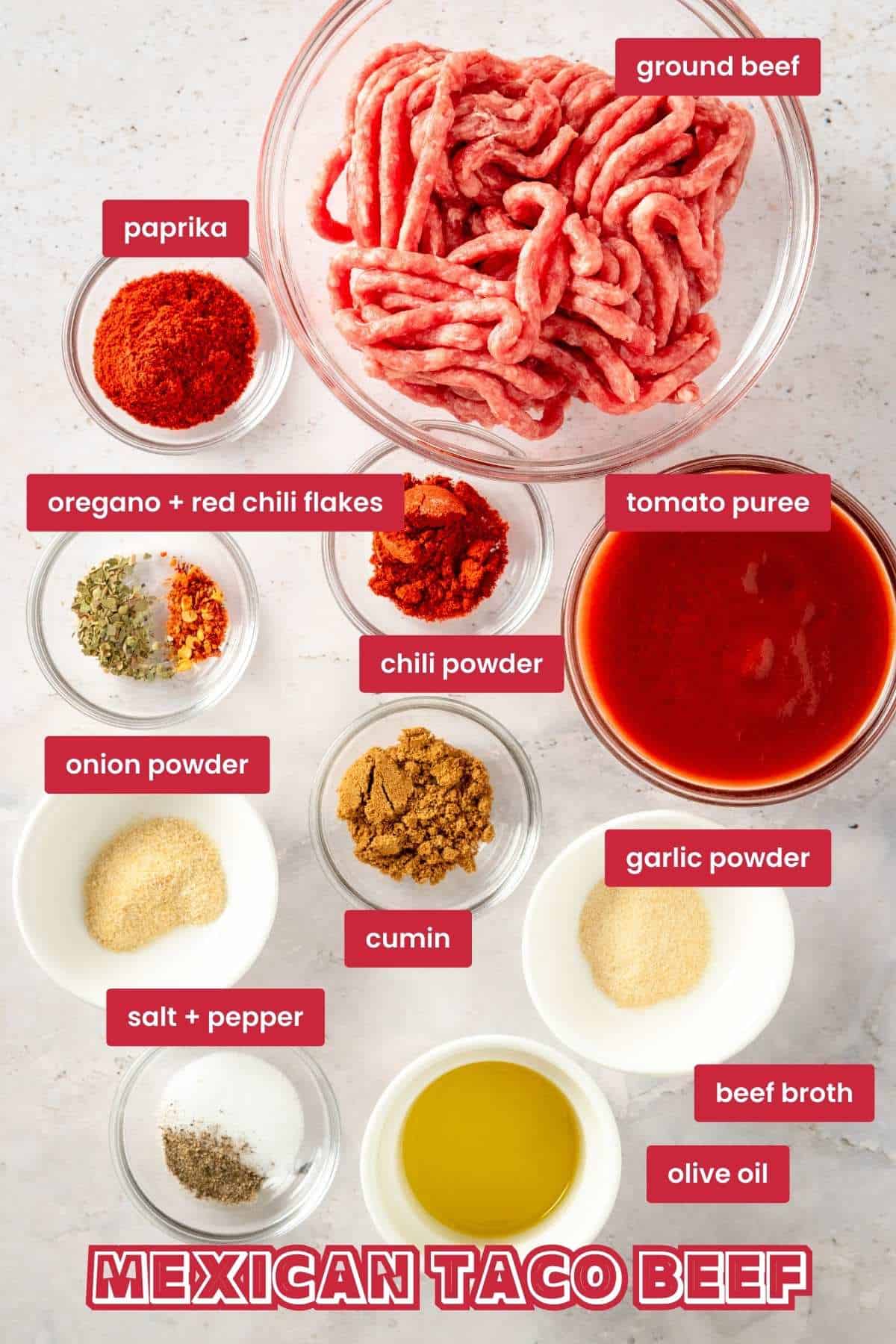 ground beef

paprika

oregano + red chili flakes

tomato puree

chili powder

onion powder

garlic powder

cumin

salt + pepper

beef broth

olive oil

MEXICAN TACO BEEF